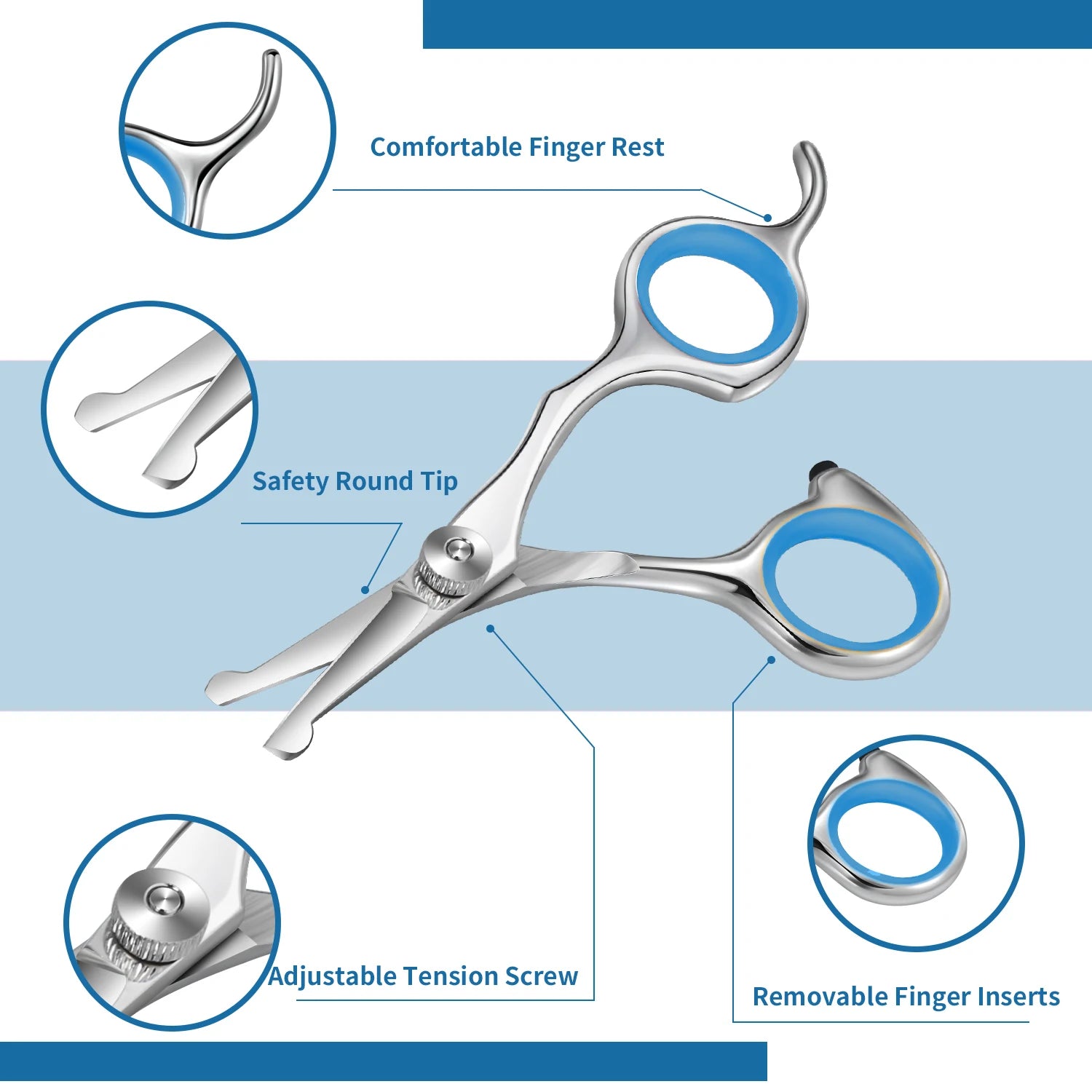 Comfortable Finger Rest

Safety Round Tip

Adjustable Tension Screw

Removable Finger Inserts